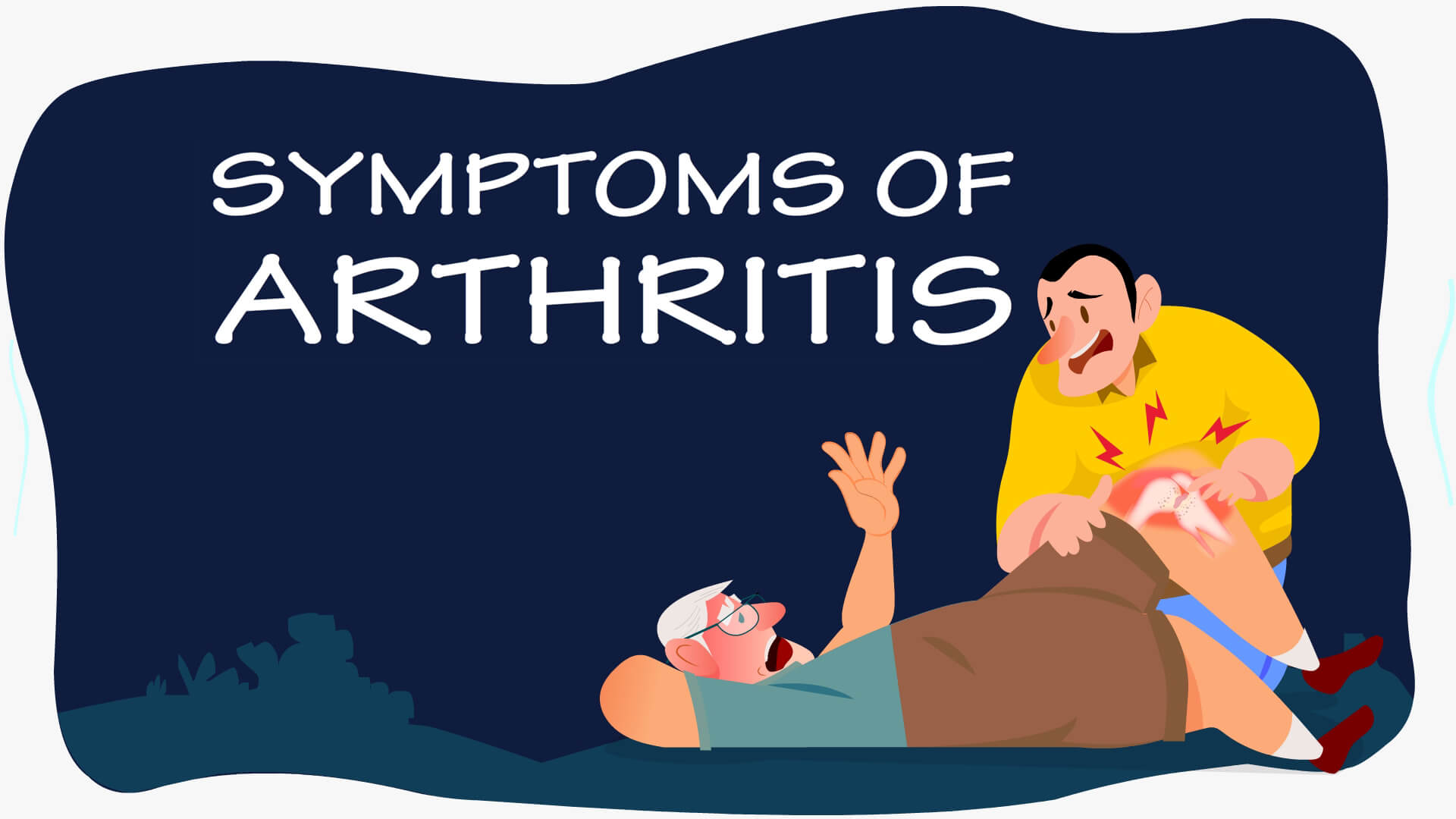 SYMPTOMS OF
ARTHRITIS