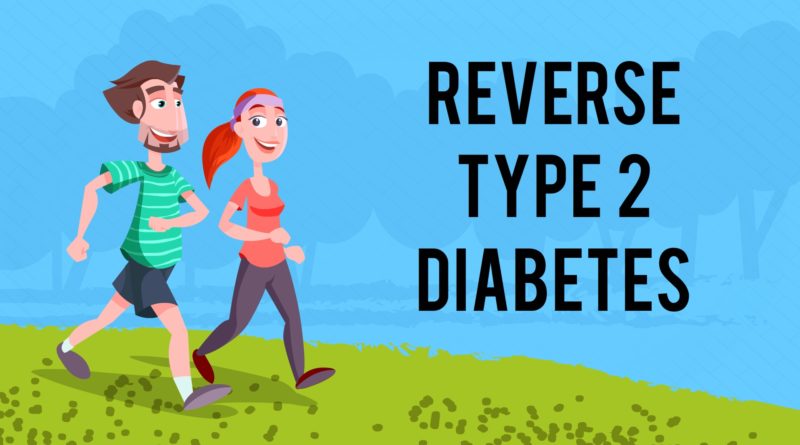 REVERSE
TYPE 2
DIABETES