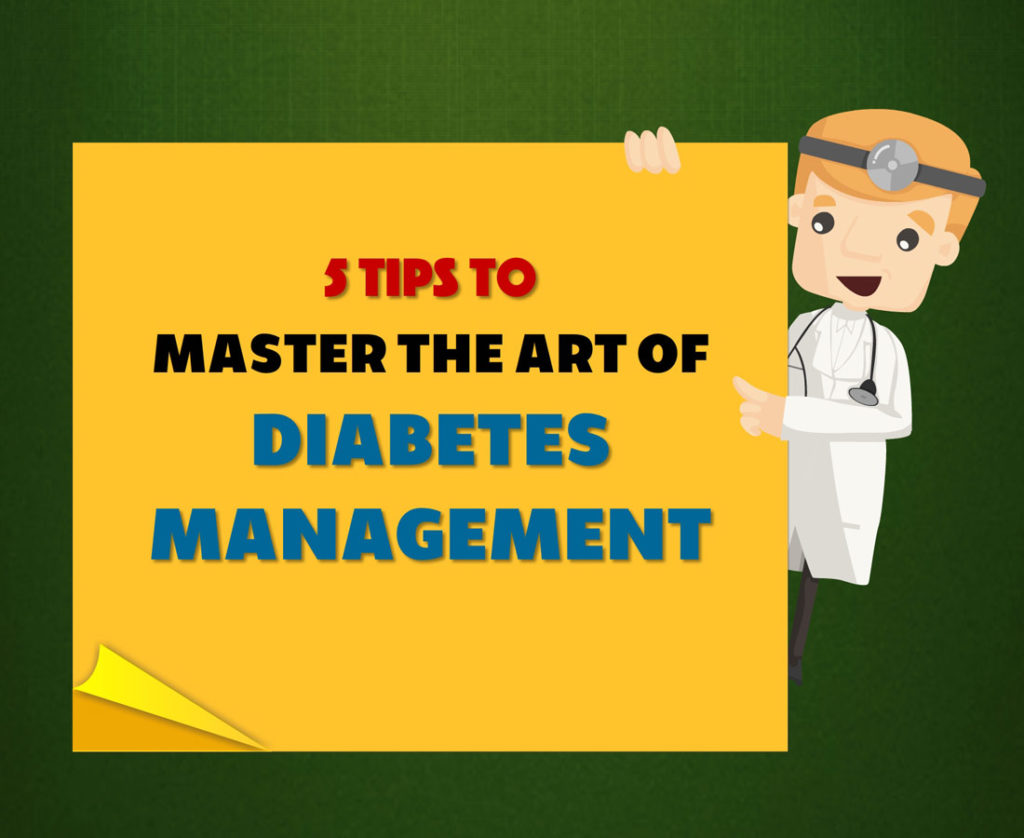 5 TIPS TO
MASTER THE ART OF
DIABETES
MANAGEMENT